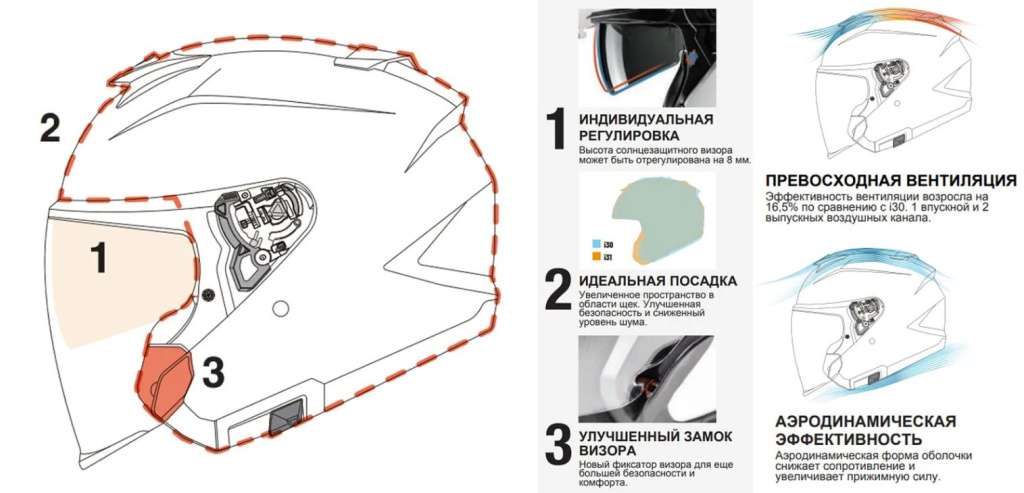 2

1

3

1 ИНДИВИДУАЛЬНАЯ РЕГУЛИРОВКА
Высота солнцезащитного визора может быть отрегулирована на 8 мм.

i30
i31

2 ИДЕАЛЬНАЯ ПОСАДКА
Увеличенное пространство в области щек. Улучшенная безопасность и сниженный уровень шума.

3 УЛУЧШЕННЫЙ ЗАМОК ВИЗОРА
Новый фиксатор визора для еще большей безопасности и комфорта.

ПРЕВОСХОДНАЯ ВЕНТИЛЯЦИЯ
Эффективность вентиляции возросла на 16,5% по сравнению с i30. 1 впускной и 2 выпускных воздушных канала.

АЭРОДИНАМИЧЕСКАЯ ЭФФЕКТИВНОСТЬ
Аэродинамическая форма оболочки снижает сопротивление и увеличивает прижимную силу.